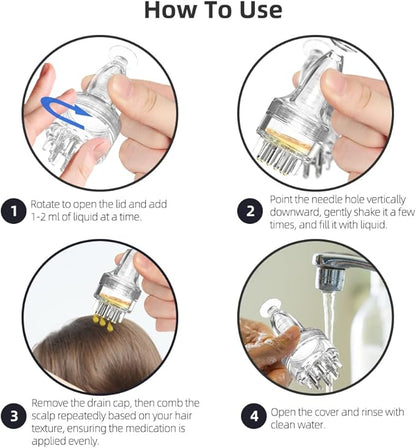 How To Use

1 Rotate to open the lid and add 1-2 ml of liquid at a time.

2 Point the needle hole vertically downward, gently shake it a few times, and fill it with liquid.

3 Remove the drain cap, then comb the scalp repeatedly based on your hair texture, ensuring the medication is applied evenly.

4 Open the cover and rinse with clean water.